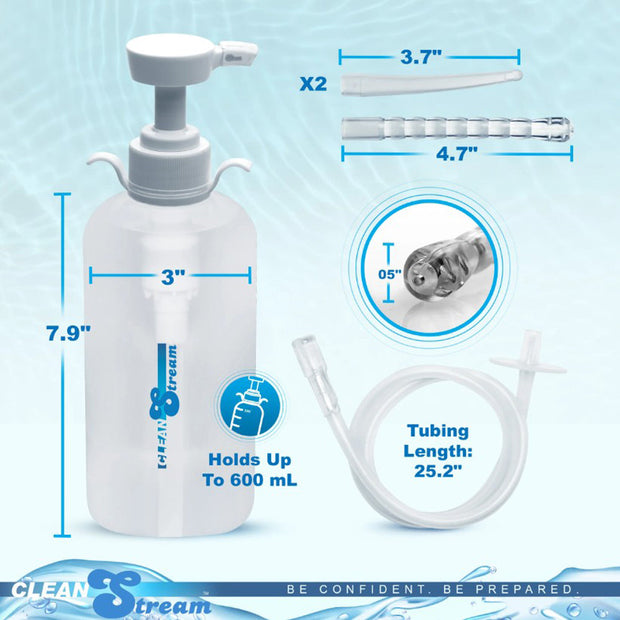 3.7"

X2

4.7"

05"

3"

7.9"

CLEAN Stream

Holds Up To 600 mL

Tubing Length: 25.2"

CLEAN Stream

BE CONFIDENT. BE PREPARED.